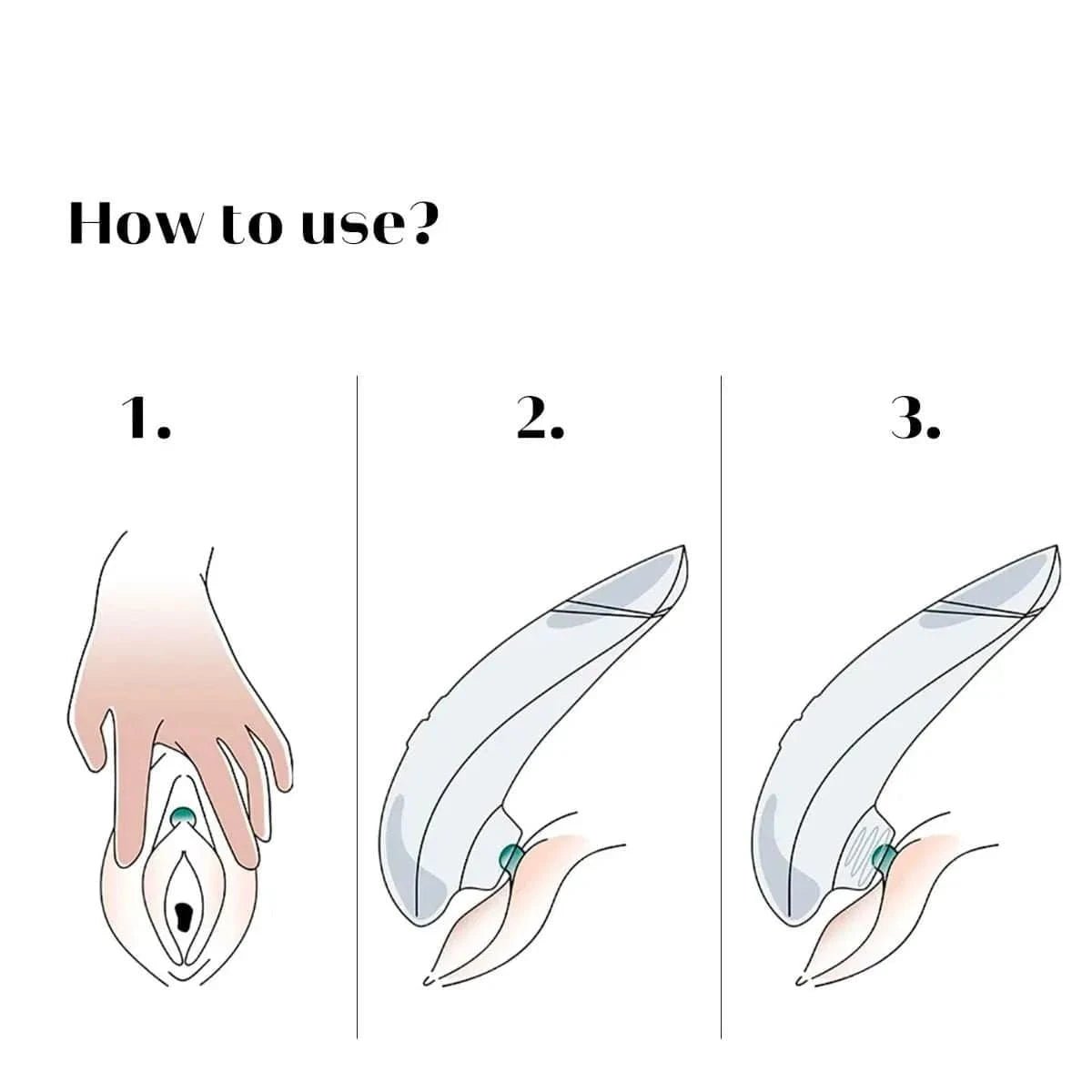 How to use?

1.

2.

3.