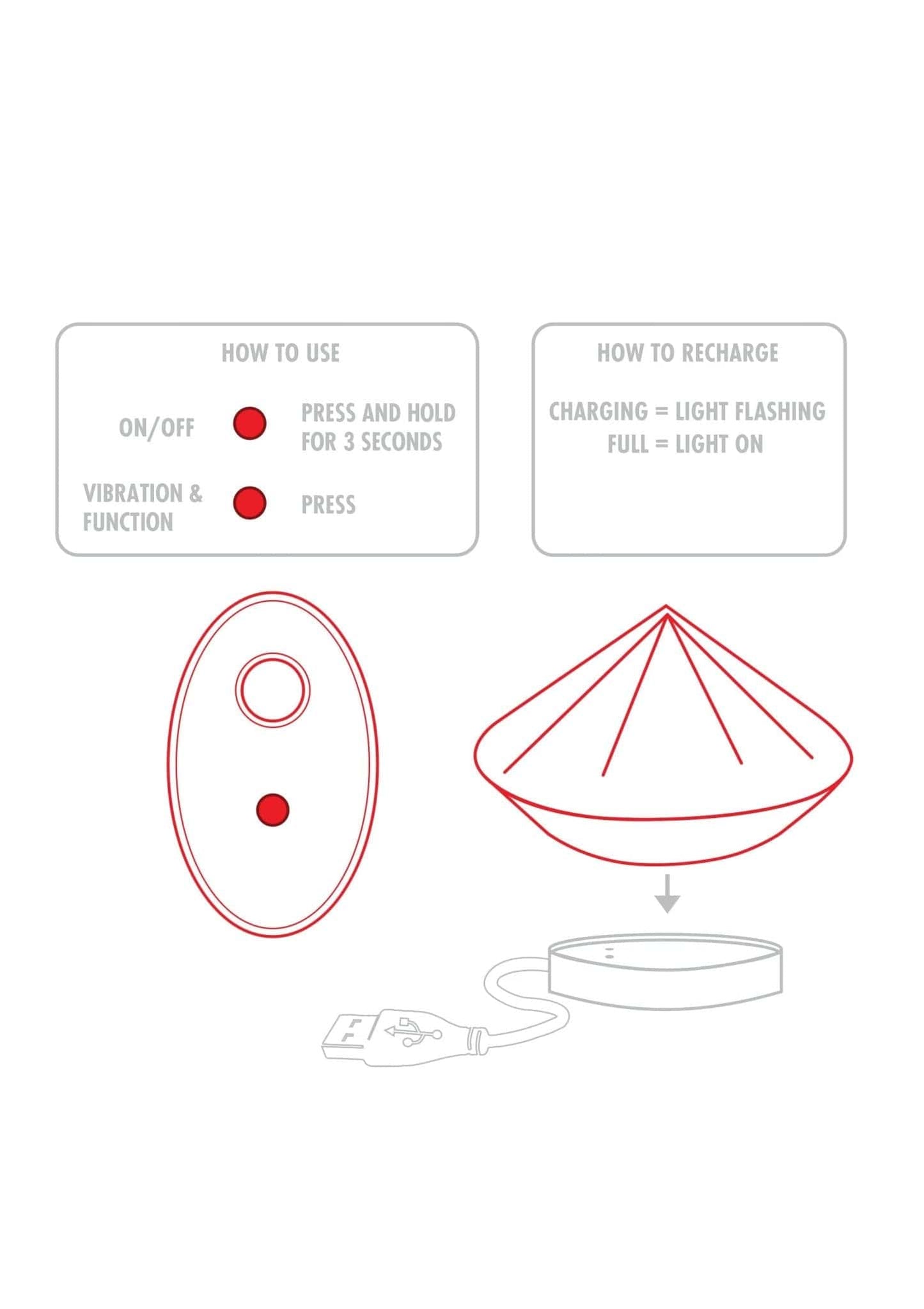 HOW TO USE

ON/OFF PRESS AND HOLD FOR 3 SECONDS

VIBRATION & FUNCTION PRESS

HOW TO RECHARGE

CHARGING = LIGHT FLASHING
FULL = LIGHT ON