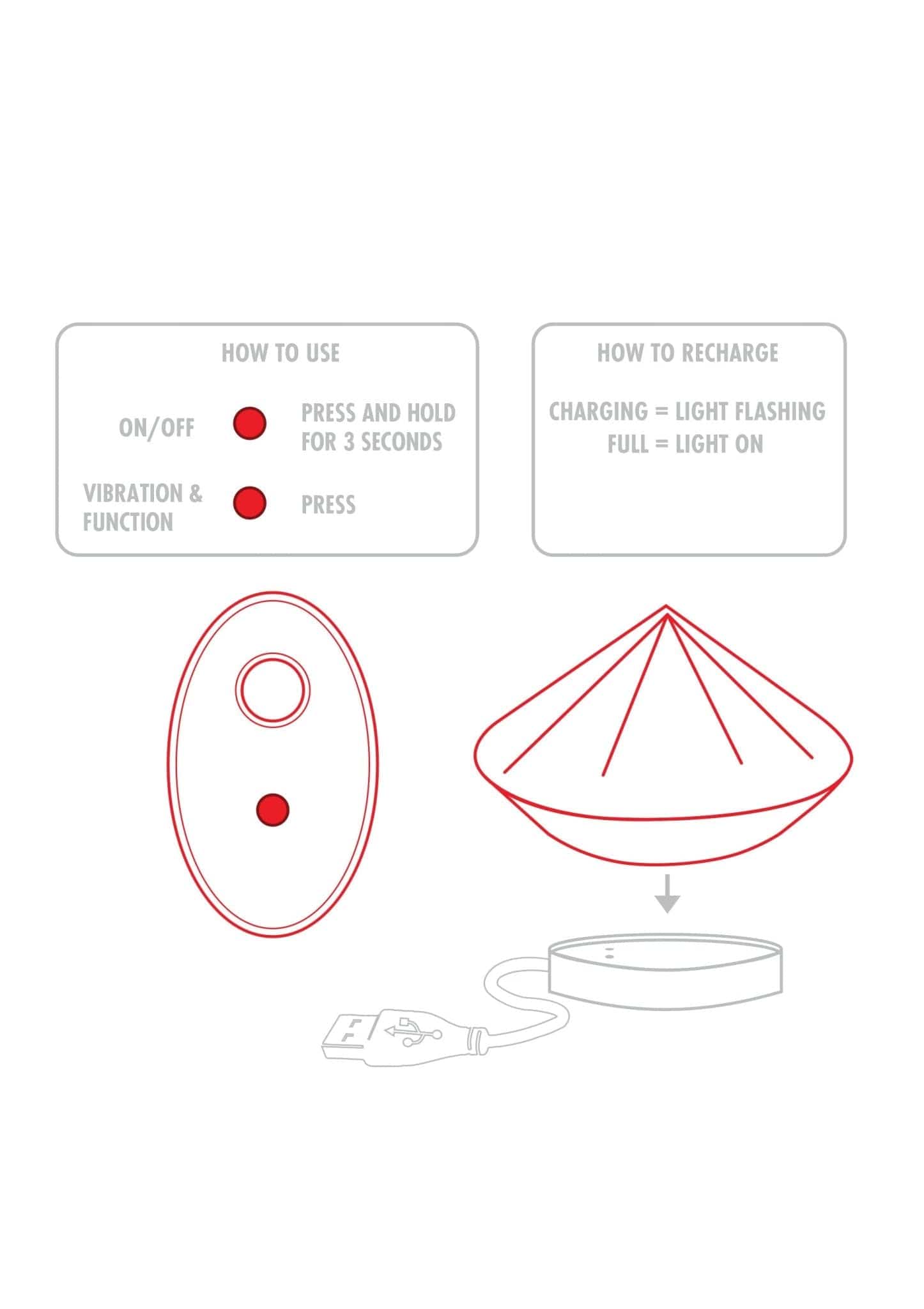 HOW TO USE

ON/OFF PRESS AND HOLD FOR 3 SECONDS

VIBRATION & FUNCTION PRESS

HOW TO RECHARGE

CHARGING = LIGHT FLASHING
FULL = LIGHT ON